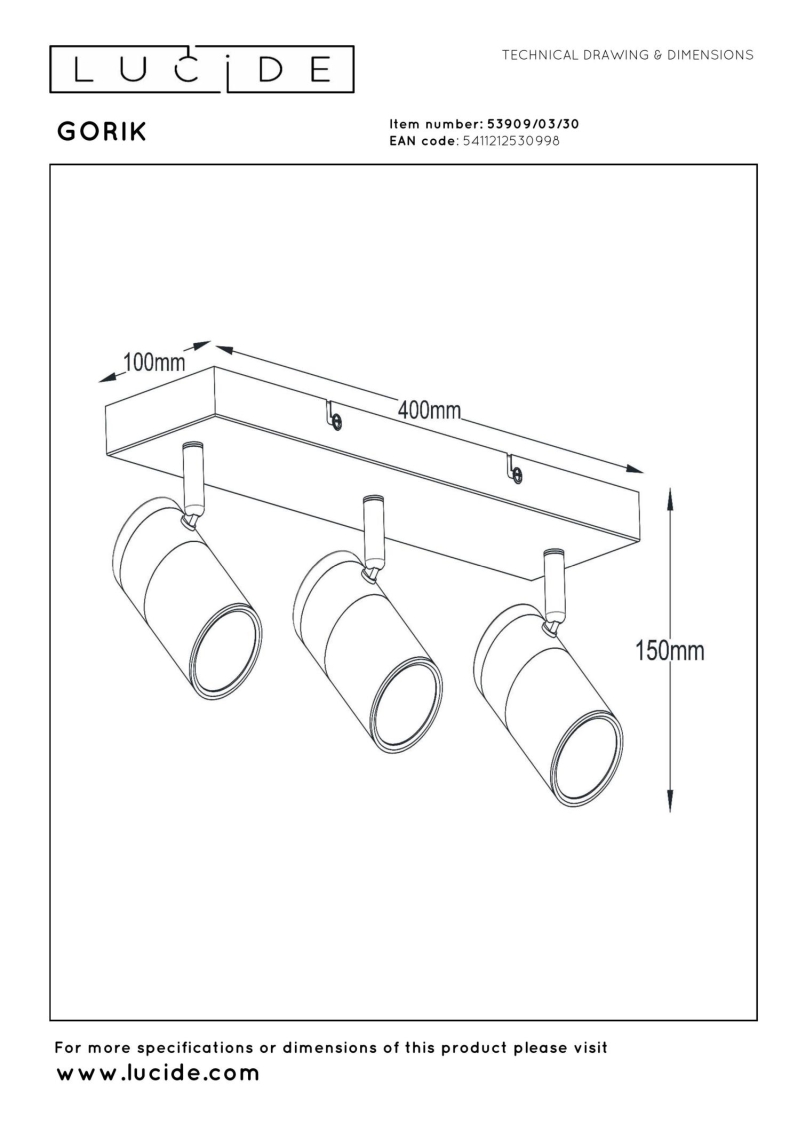 LUCIDE

TECHNICAL DRAWING & DIMENSIONS

GORIK

Item number: 53909/03/30
EAN code: 5411212530998

100mm

400mm

150mm

For more specifications or dimensions of this product please visit
www.lucide.com